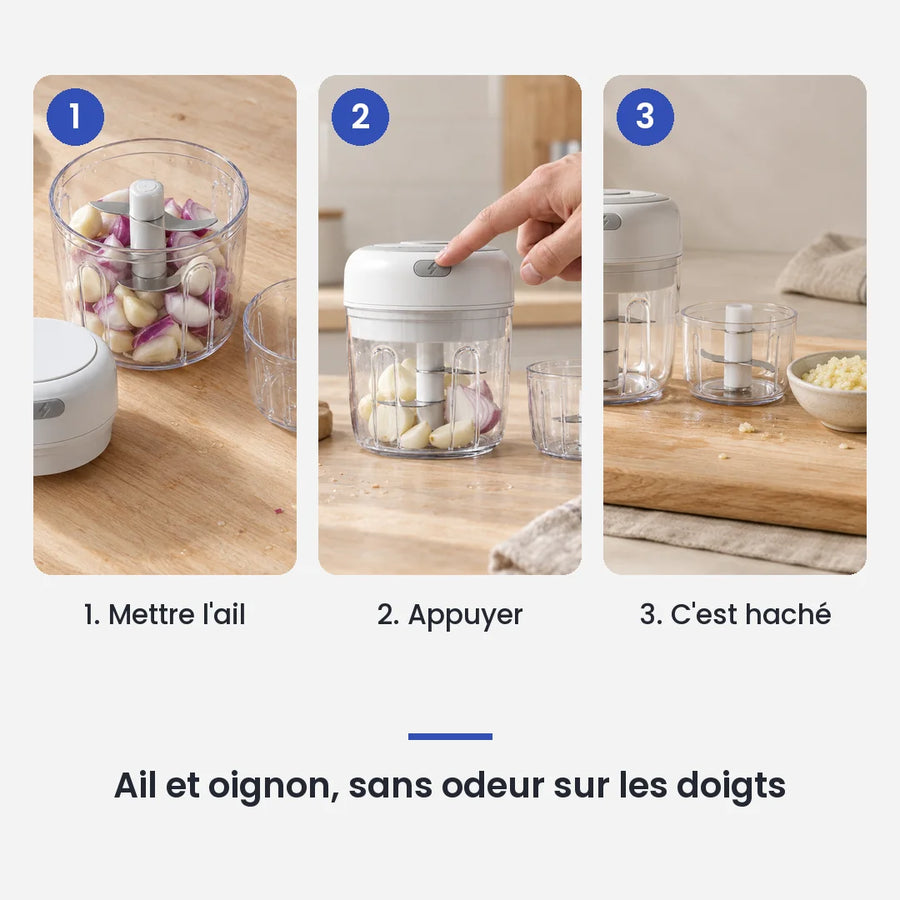 1

1. Mettre l'ail

2

2. Appuyer

3

3. C'est haché

Ail et oignon, sans odeur sur les doigts