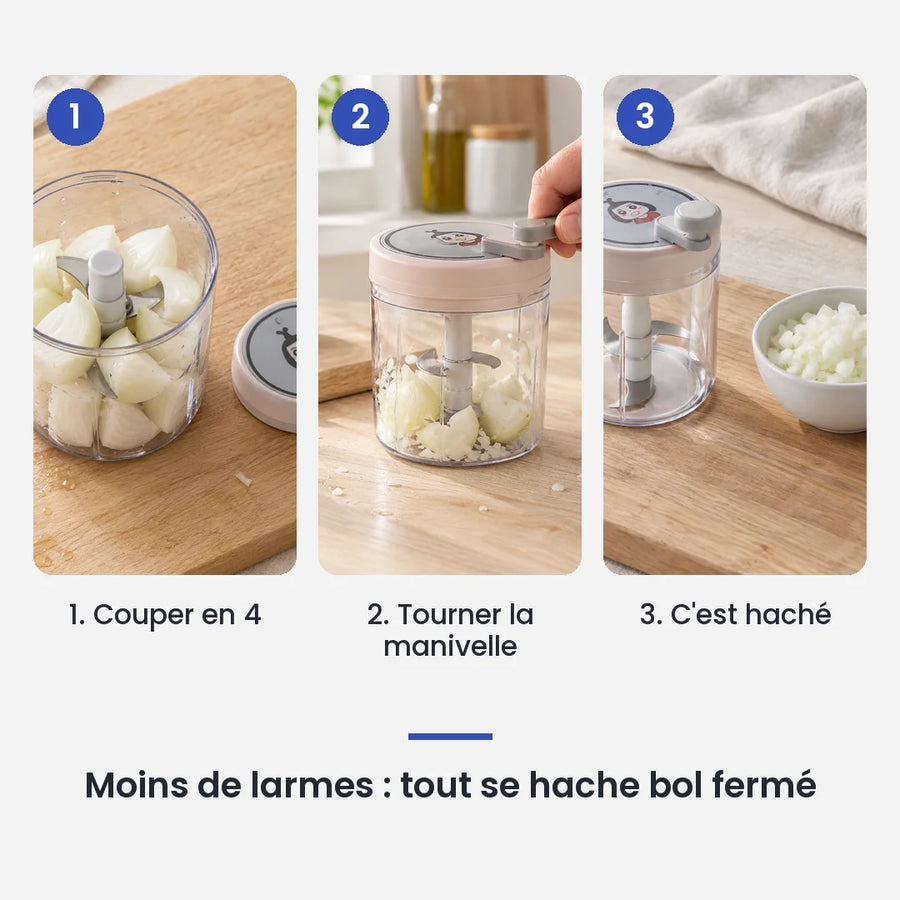 1

1. Couper en 4

2

2. Tourner la manivelle

3

3. C'est haché

Moins de larmes : tout se hache bol fermé